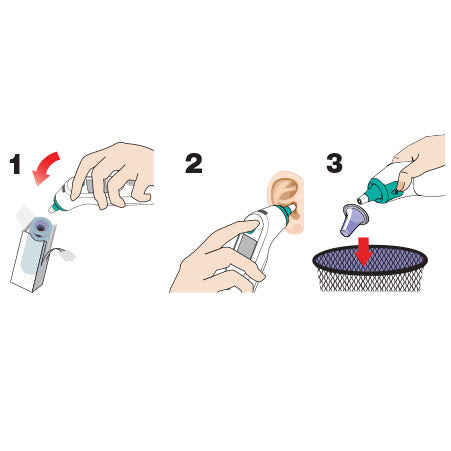 1

2

3